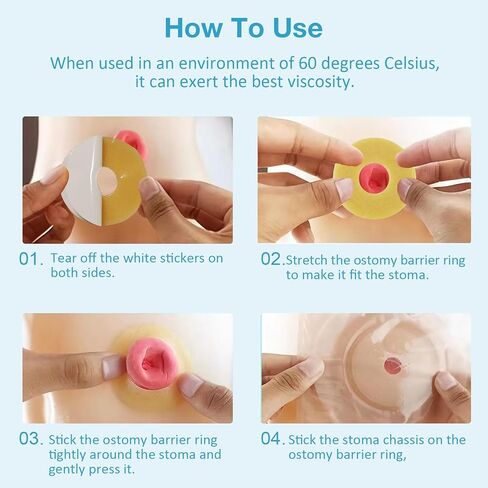 How To Use

When used in an environment of 60 degrees Celsius, it can exert the best viscosity.

01. Tear off the white stickers on both sides.

02. Stretch the ostomy barrier ring to make it fit the stoma.

03. Stick the ostomy barrier ring tightly around the stoma and gently press it.

04. Stick the stoma chassis on the ostomy barrier ring,