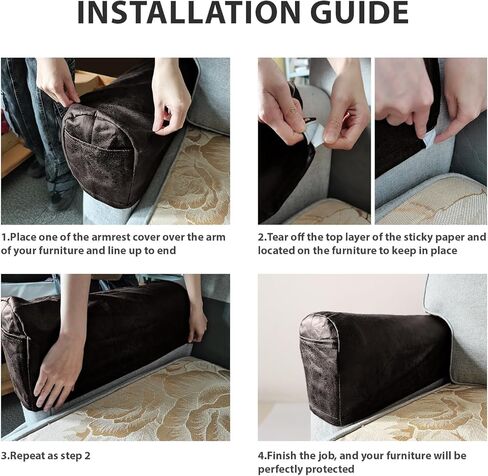 INSTALLATION GUIDE

1.Place one of the armrest cover over the arm of your furniture and line up to end

2.Tear off the top layer of the sticky paper and located on the furniture to keep in place

3.Repeat as step 2

4.Finish the job, and your furniture will be perfectly protected