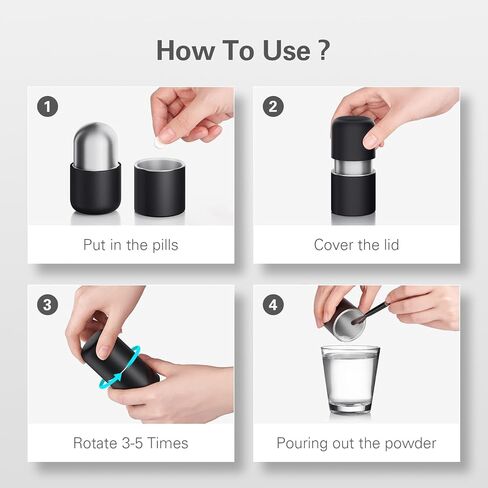 How To Use ?

1

Put in the pills

2

Cover the lid

3

Rotate 3-5 Times

4

Pouring out the powder