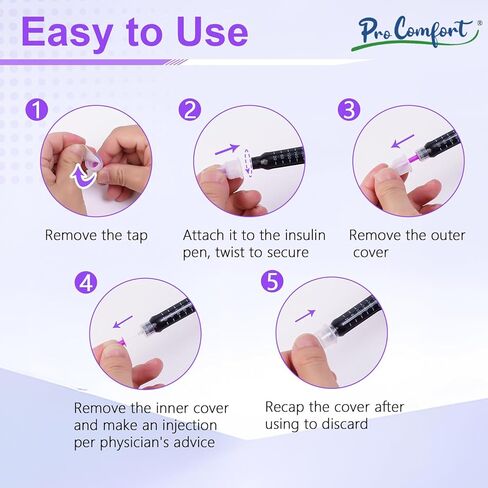 Easy to Use

Pro Comfort®

1

Remove the tap

2

Attach it to the insulin pen, twist to secure

3

Remove the outer cover

4

Remove the inner cover and make an injection per physician's advice

5

Recap the cover after using to discard