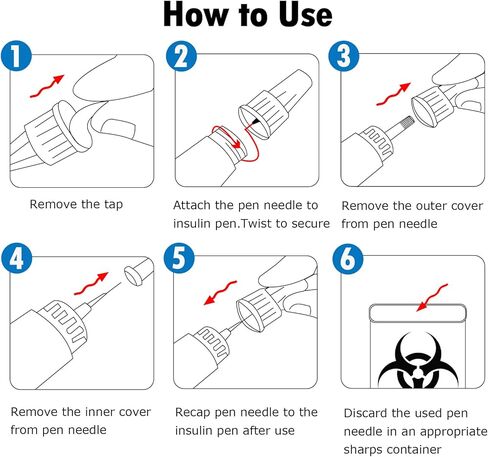 How to Use

1

Remove the tap

2

Attach the pen needle to insulin pen.Twist to secure

3

Remove the outer cover from pen needle

4

Remove the inner cover from pen needle

5

Recap pen needle to the insulin pen after use

6

Discard the used pen needle in an appropriate sharps container