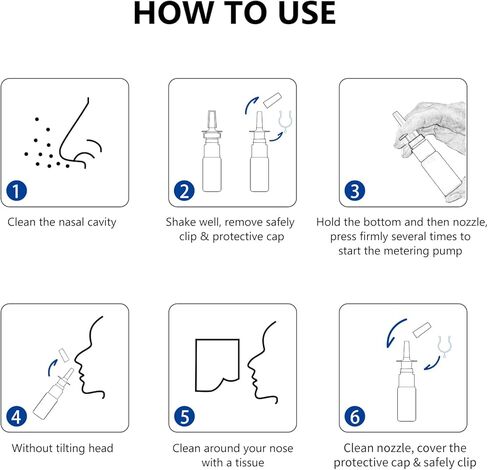 HOW TO USE

1

Clean the nasal cavity

2

Shake well, remove safely clip & protective cap

3

Hold the bottom and then nozzle, press firmly several times to start the metering pump

4

Without tilting head

5

Clean around your nose with a tissue

6

Clean nozzle, cover the protective cap & safely clip