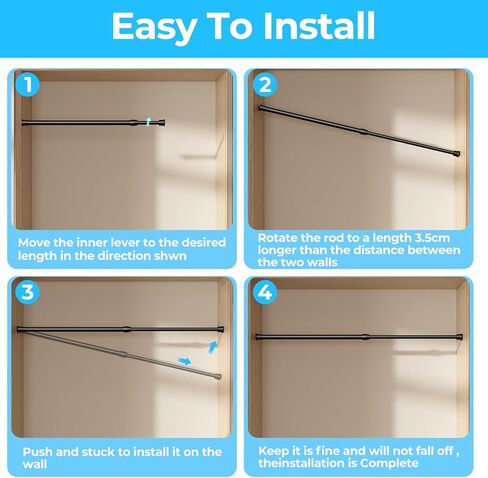 Easy To Install

1

Move the inner lever to the desired length in the direction shwn

2

Rotate the rod to a length 3.5cm longer than the distance between the two walls

3

Push and stuck to install it on the wall

4

Keep it is fine and will not fall off , theinstallation is Complete