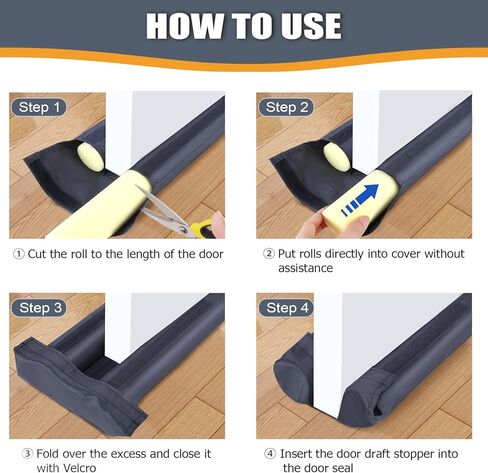 HOW TO USE

Step 1

① Cut the roll to the length of the door

Step 2

② Put rolls directly into cover without assistance

Step 3

③ Fold over the excess and close it with Velcro

Step 4

④ Insert the door draft stopper into the door seal