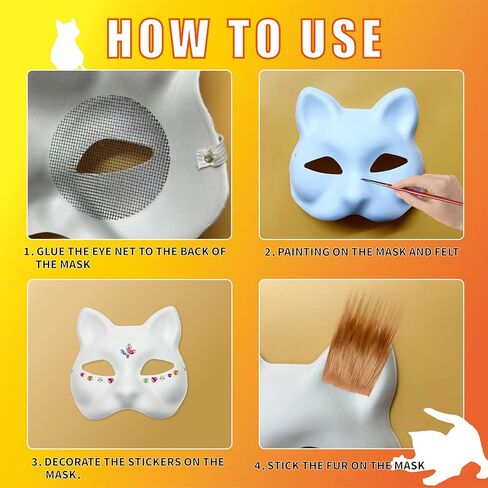 HOW TO USE

1. GLUE THE EYE NET TO THE BACK OF THE MASK

2. PAINTING ON THE MASK AND FELT

3. DECORATE THE STICKERS ON THE MASK.

4. STICK THE FUR ON THE MASK