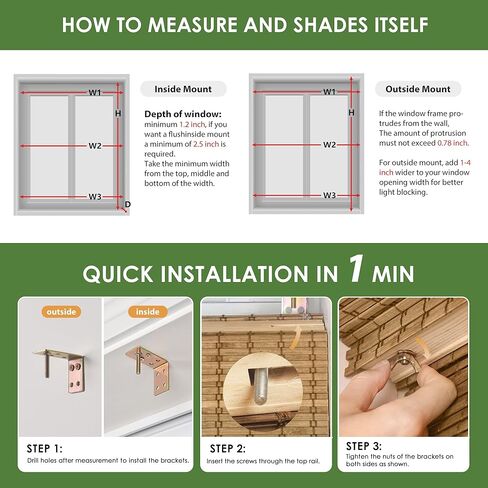 HOW TO MEASURE AND SHADES ITSELF

W1
H
W2
W3
D

Inside Mount

Depth of window:
minimum 1.2 inch, if you want a flushinside mount a minimum of 2.5 inch is required.
Take the minimum width from the top, middle and bottom of the width.

W1
H
W2
W3

Outside Mount

If the window frame protrudes from the wall, The amount of protrusion must not exceed 0.78 inch.

For outside mount, add 1-4 inch wider to your window opening width for better light blocking.

QUICK INSTALLATION IN 1 MIN

outside
inside

STEP 1:
Drill holes after measurement to install the brackets.

STEP 2:
Insert the screws through the top rail.

STEP 3:
Tighten the nuts of the brackets on both sides as shown.