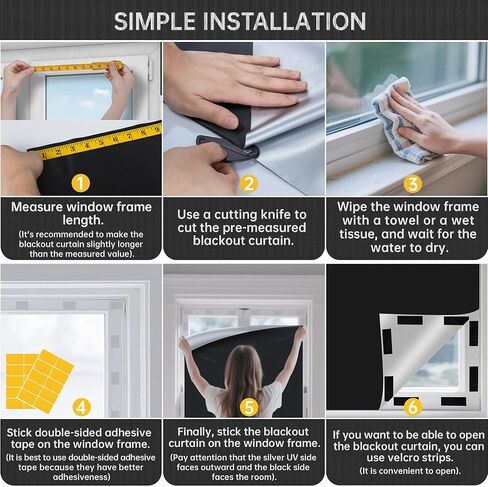 SIMPLE INSTALLATION

1

Measure window frame length.

(It's recommended to make the blackout curtain slightly longer than the measured value).

2

Use a cutting knife to cut the pre-measured blackout curtain.

3

Wipe the window frame with a towel or a wet tissue, and wait for the water to dry.

4

Stick double-sided adhesive tape on the window frame.

(It is best to use double-sided adhesive tape because they have better adhesiveness)

5

Finally, stick the blackout curtain on the window frame.

(Pay attention that the silver UV side faces outward and the black side faces the room).

6

If you want to be able to open the blackout curtain, you can use velcro strips.

(It is convenient to open).