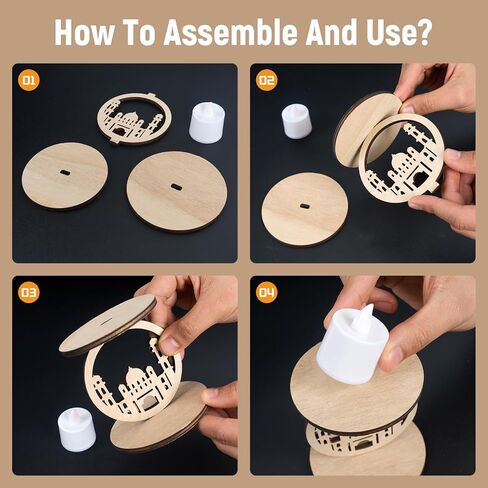 How To Assemble And Use?

01

02

03

04