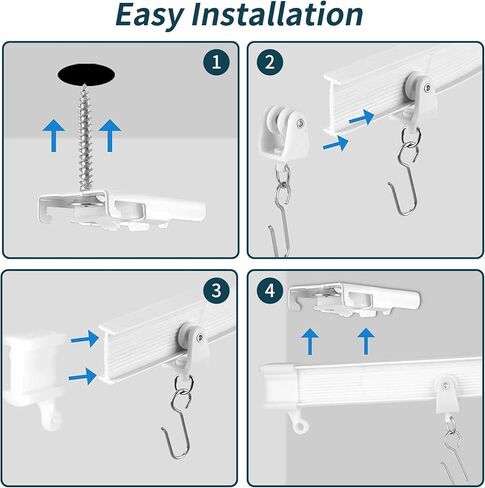 Easy Installation

1

2

3

4