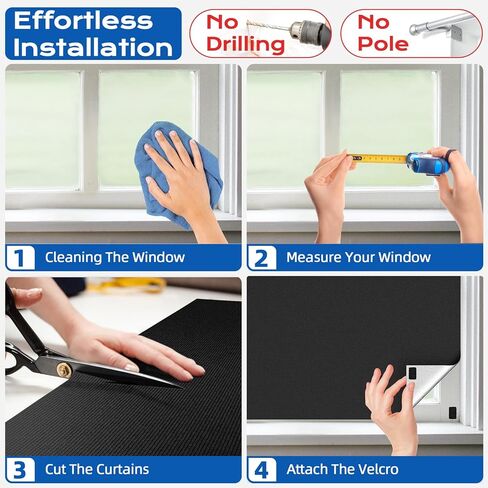 Effortless Installation

No Drilling

No Pole

1 Cleaning The Window

2 Measure Your Window

3 Cut The Curtains

4 Attach The Velcro