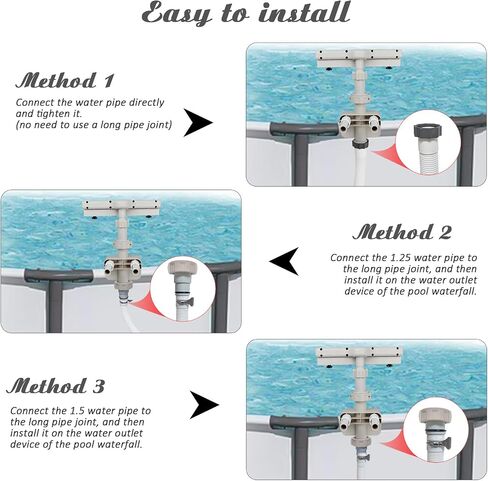 Easy to install

Method 1

Connect the water pipe directly and tighten it.
(no need to use a long pipe joint)

Method 2

Connect the 1.25 water pipe to the long pipe joint, and then install it on the water outlet device of the pool waterfall.

Method 3

Connect the 1.5 water pipe to the long pipe joint, and then install it on the water outlet device of the pool waterfall.