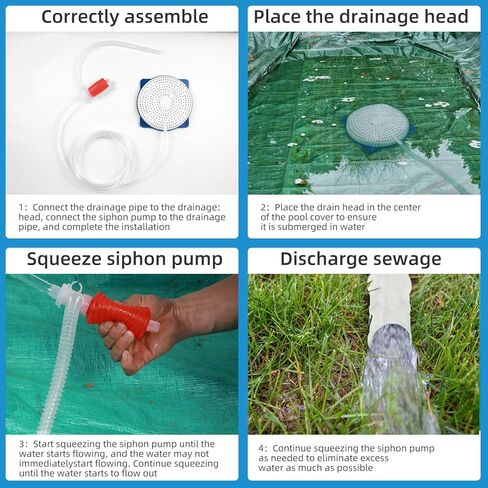 Correctly assemble

1: Connect the drainage pipe to the drainage: head, connect the siphon pump to the drainage pipe, and complete the installation

Place the drainage head

2: Place the drain head in the center of the pool cover to ensure it is submerged in water

Squeeze siphon pump

3: Start squeezing the siphon pump until the water starts flowing, and the water may not immediatelystart flowing. Continue squeezing until the water starts to flow out

Discharge sewage

4: Continue squeezing the siphon pump as needed to eliminate excess water as much as possible