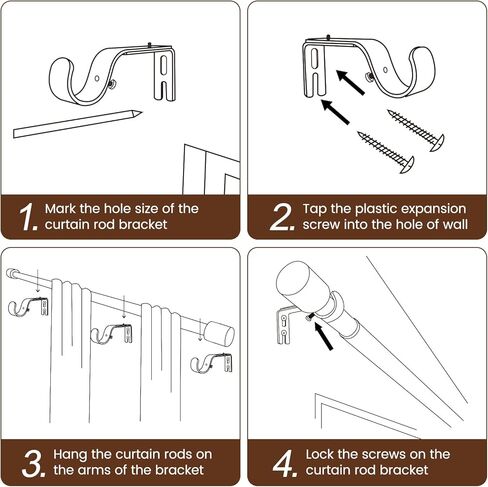 1. Mark the hole size of the curtain rod bracket

2. Tap the plastic expansion screw into the hole of wall

3. Hang the curtain rods on the arms of the bracket

4. Lock the screws on the curtain rod bracket