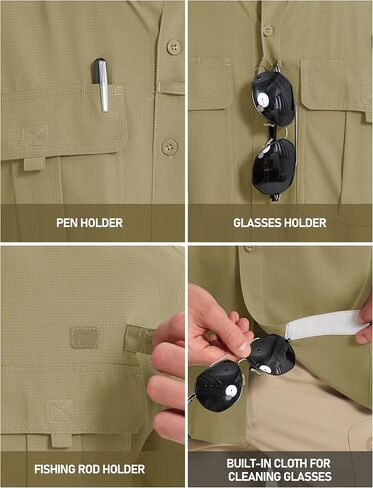 PEN HOLDER

GLASSES HOLDER

FISHING ROD HOLDER

BUILT-IN CLOTH FOR CLEANING GLASSES