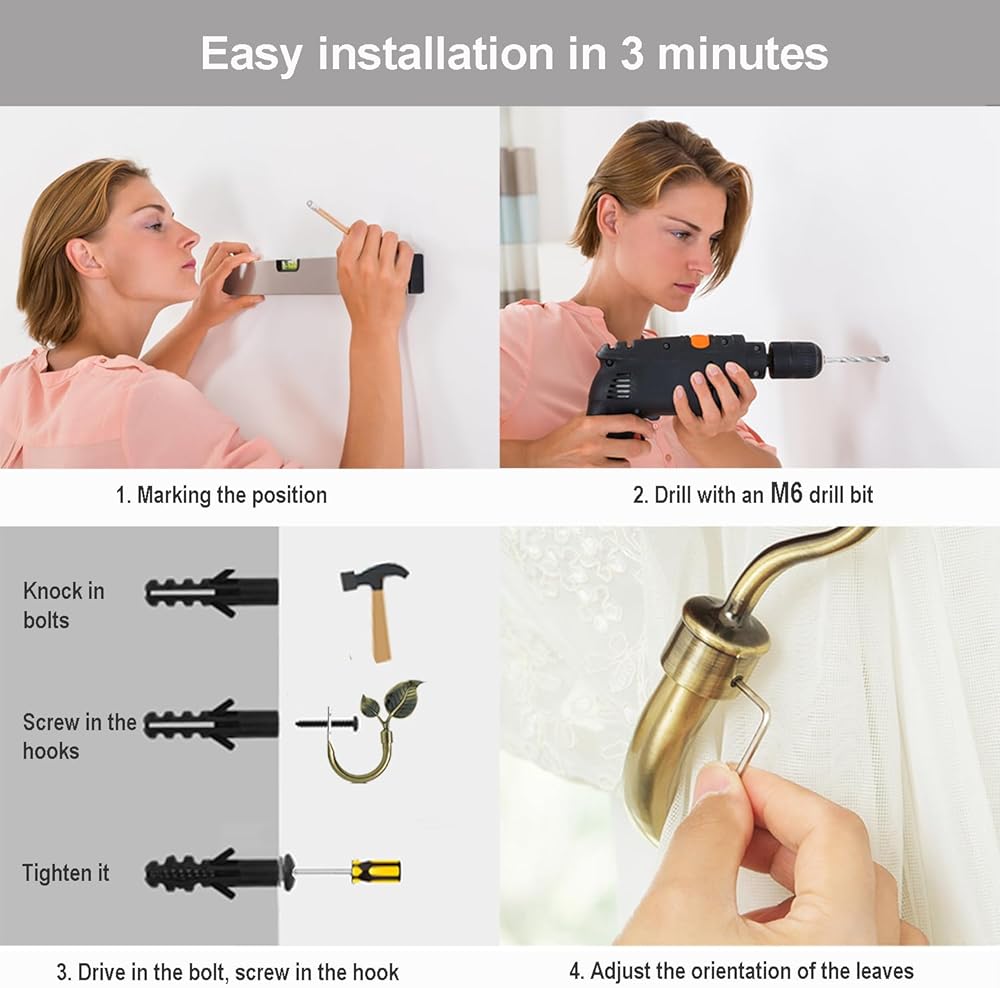 Easy installation in 3 minutes

1. Marking the position

2. Drill with an M6 drill bit

Knock in bolts

Screw in the hooks

Tighten it

3. Drive in the bolt, screw in the hook

4. Adjust the orientation of the leaves