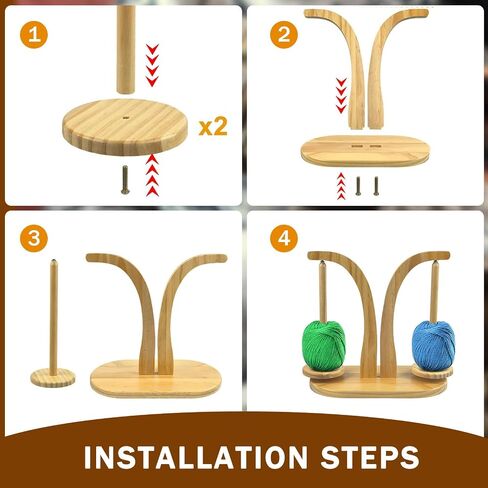 1

x2

2

3

4

INSTALLATION STEPS