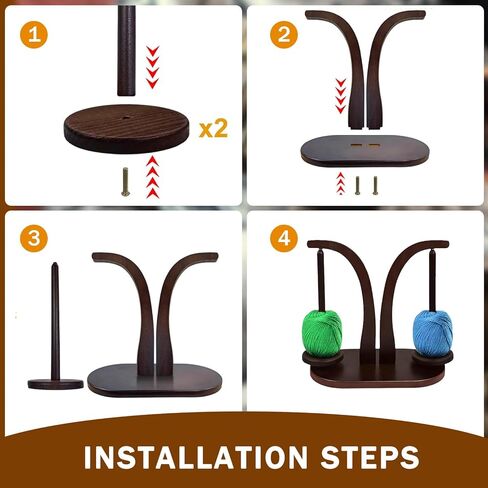 1

x2

2

3

4

INSTALLATION STEPS