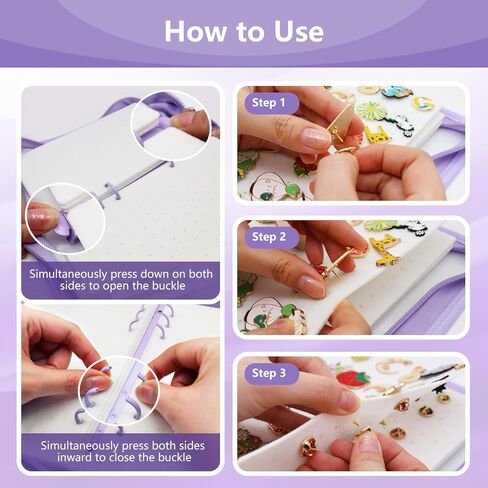 How to Use

Simultaneously press down on both sides to open the buckle

Simultaneously press both sides inward to close the buckle

Step 1

Step 2

Step 3