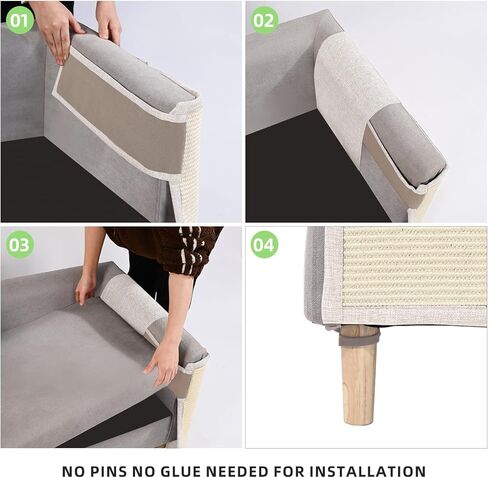 01

02

03

04

NO PINS NO GLUE NEEDED FOR INSTALLATION