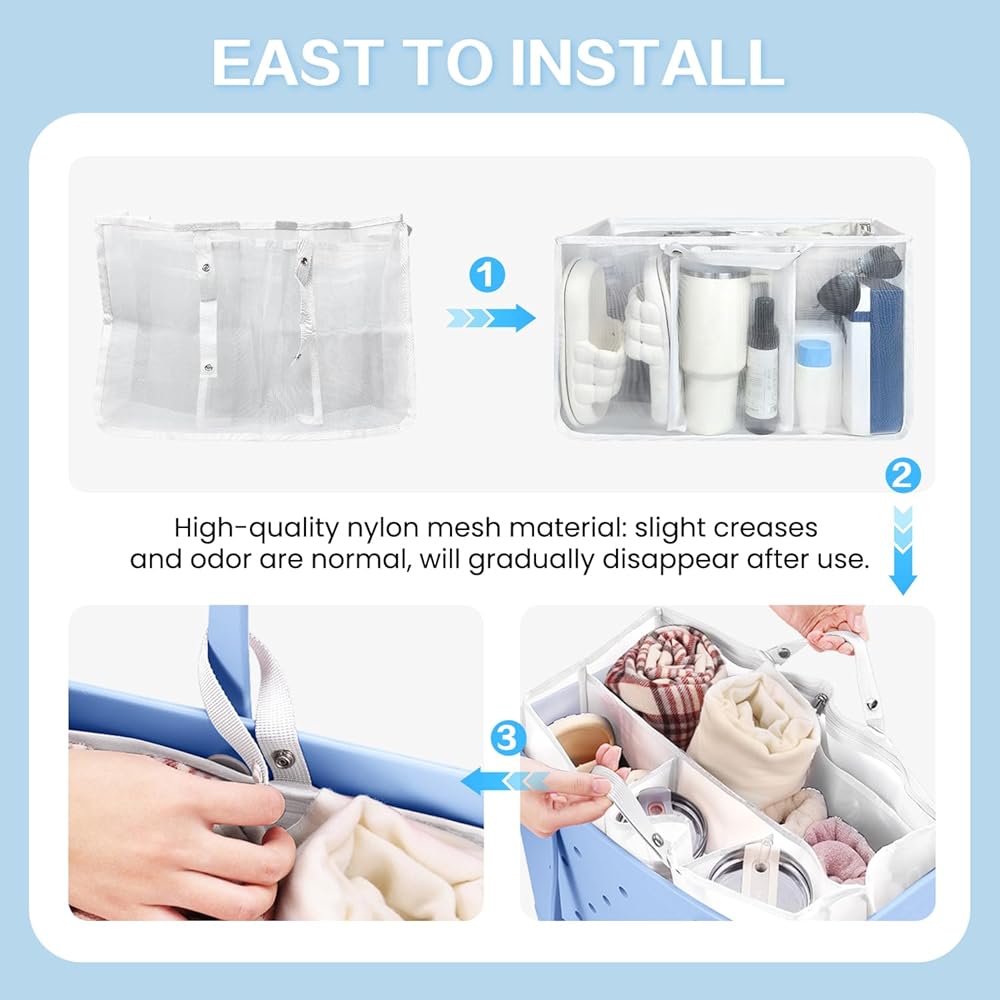 EAST TO INSTALL

1

2

High-quality nylon mesh material: slight creases and odor are normal, will gradually disappear after use.

3