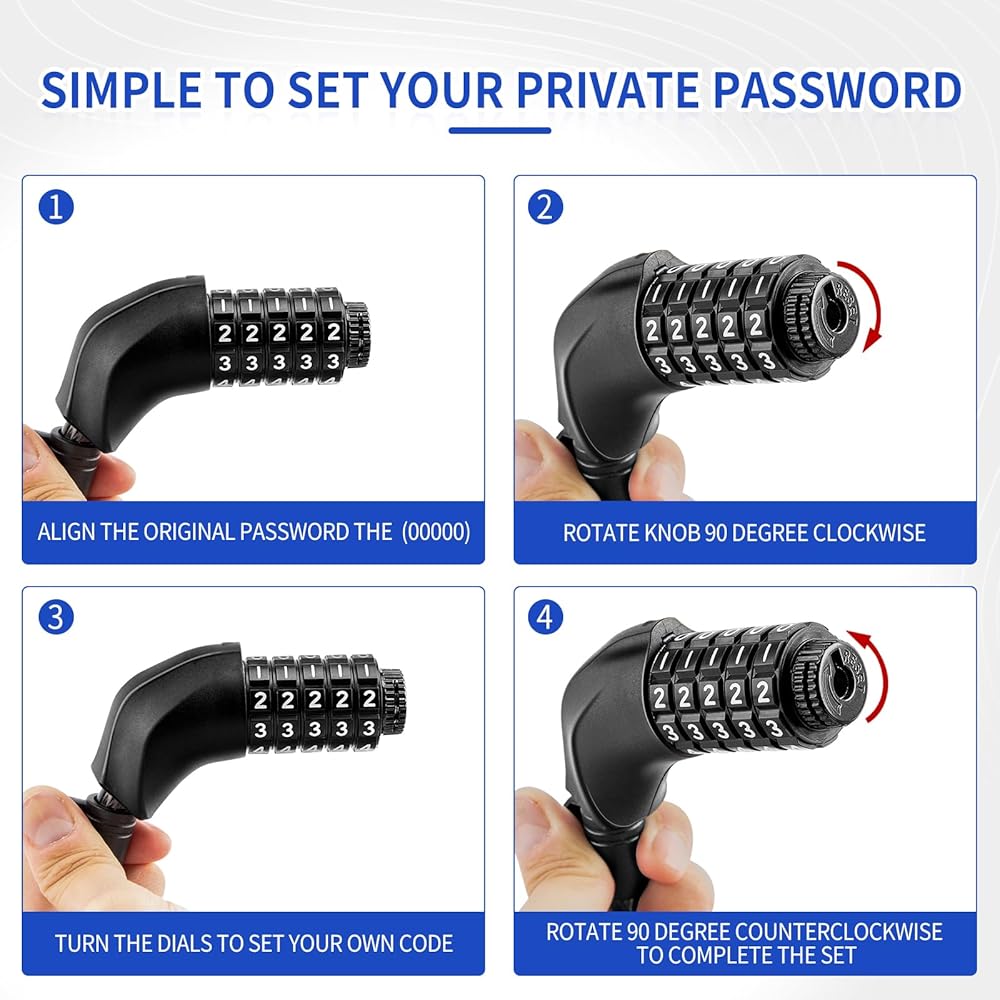 SIMPLE TO SET YOUR PRIVATE PASSWORD

1

2 2 2 2 2
3 3 3 3 3

ALIGN THE ORIGINAL PASSWORD THE (00000)

2

2 2 2 2 2
3 3 3 3 3

RESET

ROTATE KNOB 90 DEGREE CLOCKWISE

3

2 2 2 2 2
3 3 3 3 3

TURN THE DIALS TO SET YOUR OWN CODE

4

2 2 2 2 2
3 3 3 3 3

RESET

ROTATE 90 DEGREE COUNTERCLOCKWISE TO COMPLETE THE SET