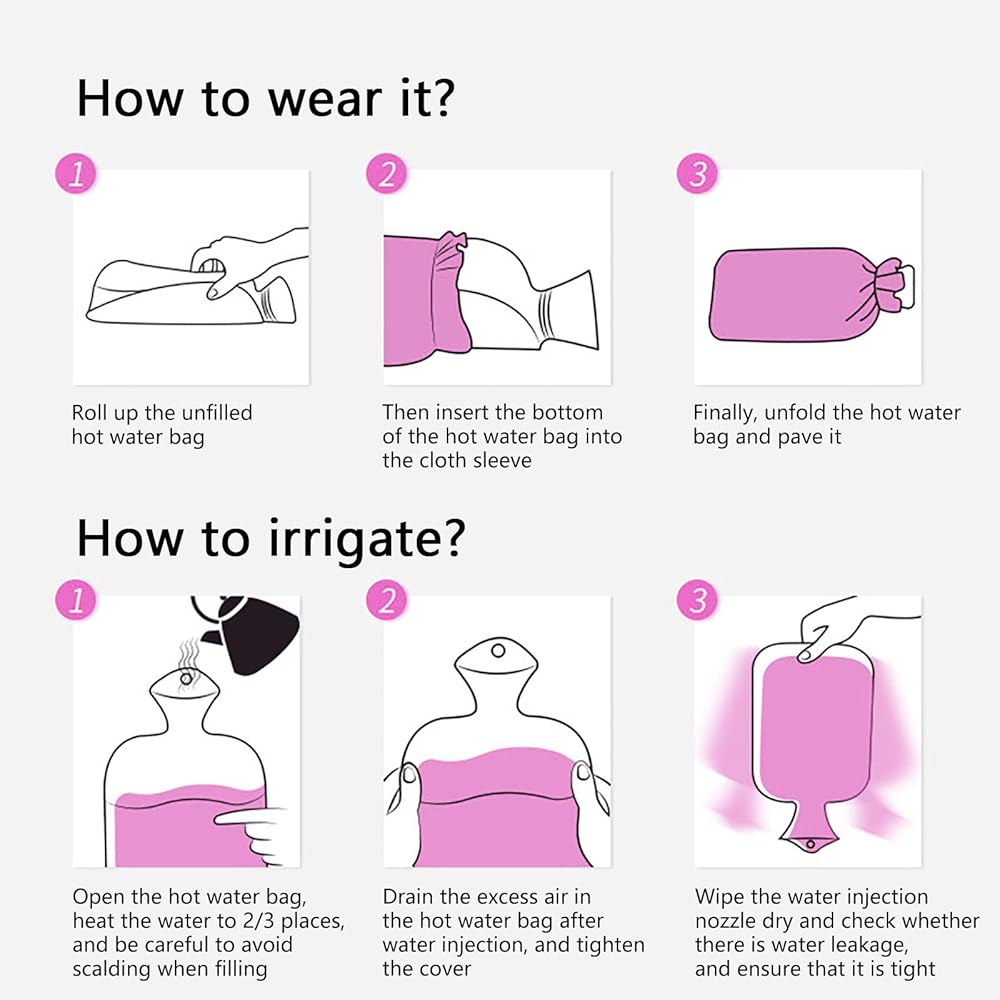 How to wear it?

1

Roll up the unfilled hot water bag

2

Then insert the bottom of the hot water bag into the cloth sleeve

3

Finally, unfold the hot water bag and pave it

How to irrigate?

1

Open the hot water bag, heat the water to 2/3 places, and be careful to avoid scalding when filling

2

Drain the excess air in the hot water bag after water injection, and tighten the cover

3

Wipe the water injection nozzle dry and check whether there is water leakage, and ensure that it is tight