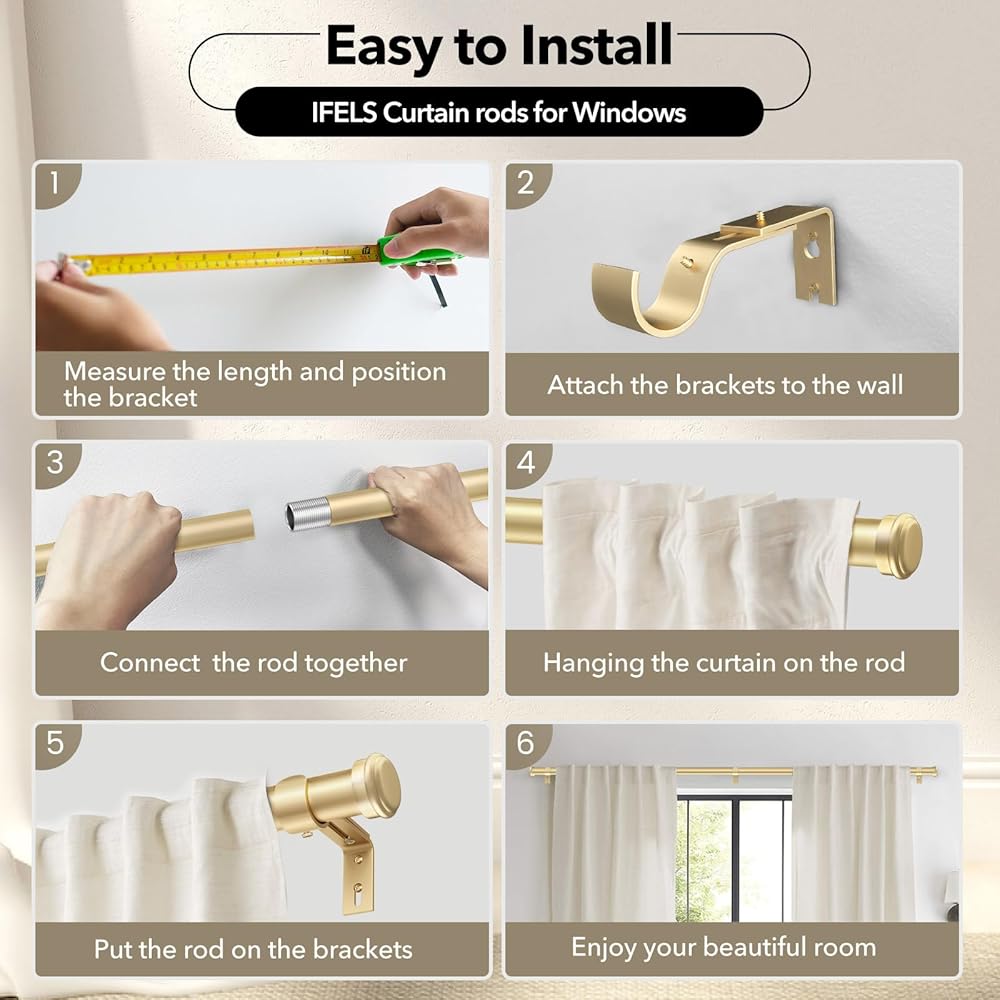 Easy to Install

IFELS Curtain rods for Windows

1

Measure the length and position the bracket

2

Attach the brackets to the wall

3

Connect  the rod together

4

Hanging the curtain on the rod

5

Put the rod on the brackets

6

Enjoy your beautiful room