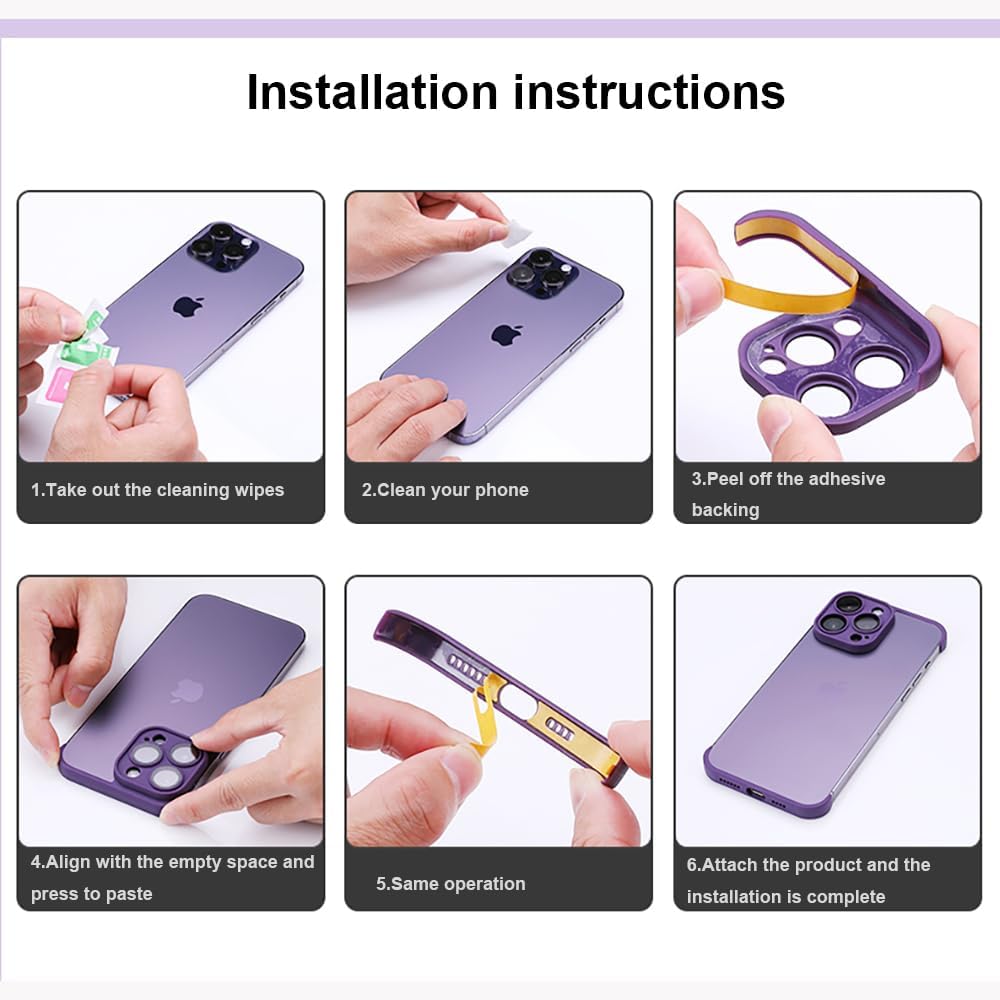 Installation instructions

1.Take out the cleaning wipes

2.Clean your phone

3.Peel off the adhesive backing

4.Align with the empty space and press to paste

5.Same operation

6.Attach the product and the installation is complete