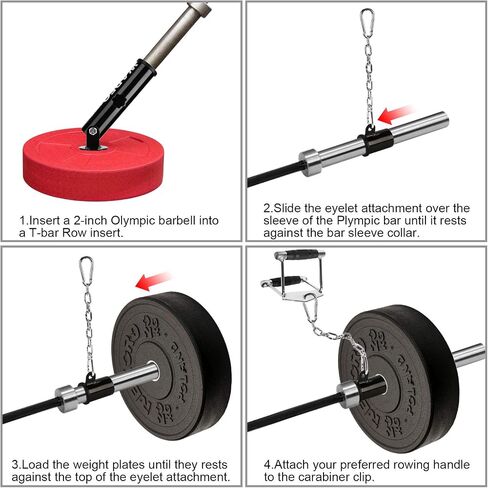 1.Insert a 2-inch Olympic barbell into a T-bar Row insert.

2.Slide the eyelet attachment over the sleeve of the Plympic bar until it rests against the bar sleeve collar.

3.Load the weight plates until they rests against the top of the eyelet attachment.

4.Attach your preferred rowing handle to the carabiner clip.