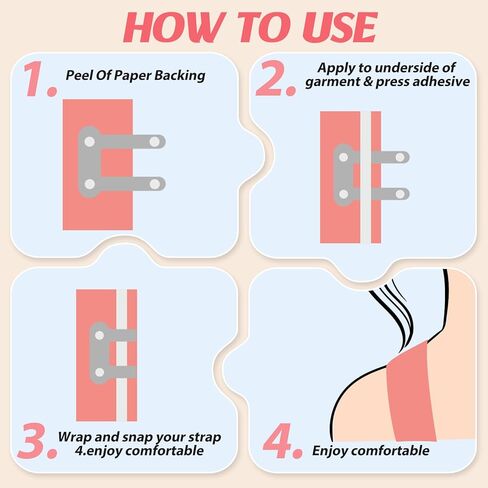 HOW TO USE

1. Peel Of Paper Backing

2. Apply to underside of garment & press adhesive

3. Wrap and snap your strap
4.enjoy comfortable

4. Enjoy comfortable