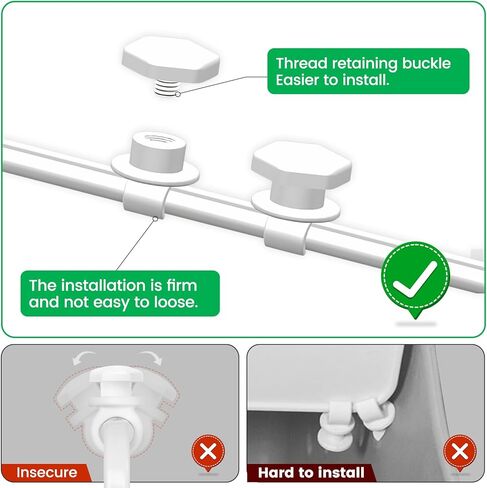 Thread retaining buckle
Easier to install.

The installation is firm and not easy to loose.

Insecure

Hard to install