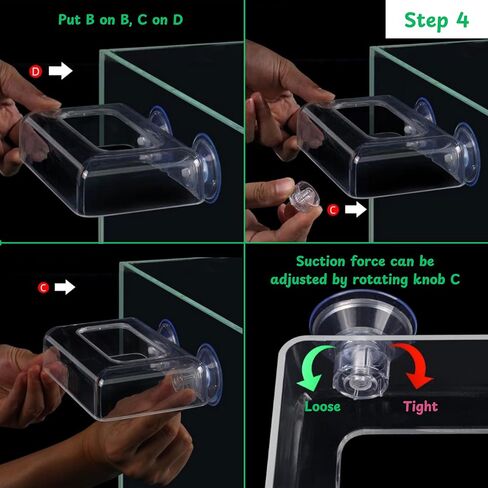 Put B on B, C on D

Step 4

D

C

C

Suction force can be adjusted by rotating knob C

Loose

Tight