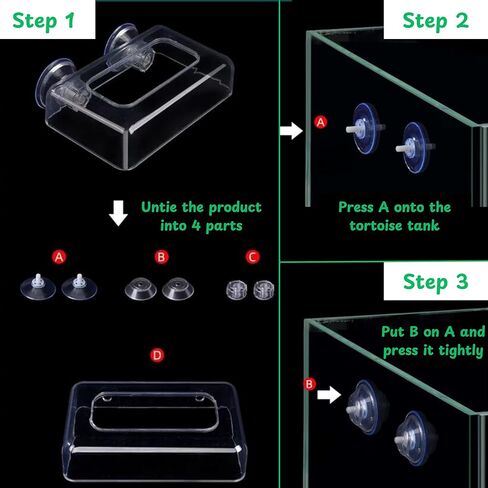 Step 1

Untie the product into 4 parts

A

B

C

D

Step 2

A

Press A onto the tortoise tank

Step 3

Put B on A and press it tightly

B