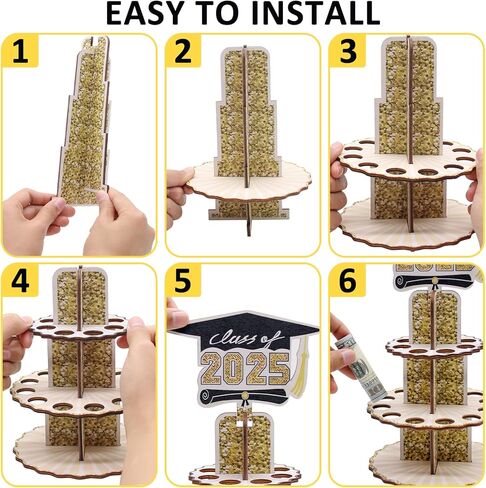 EASY TO INSTALL

1

2

3

4

5

Class of
2025

6