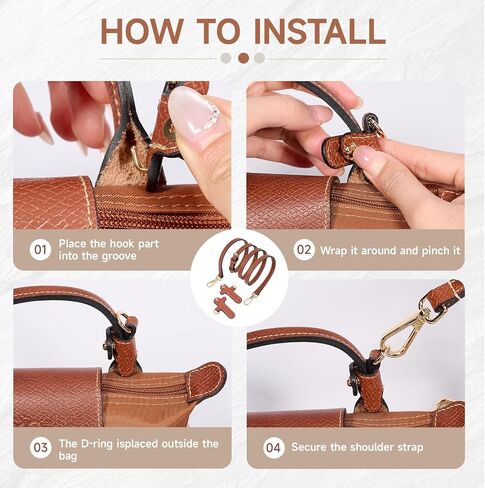 HOW TO INSTALL

01 Place the hook part into the groove

02 Wrap it around and pinch it

03 The D-ring isplaced outside the bag

04 Secure the shoulder strap