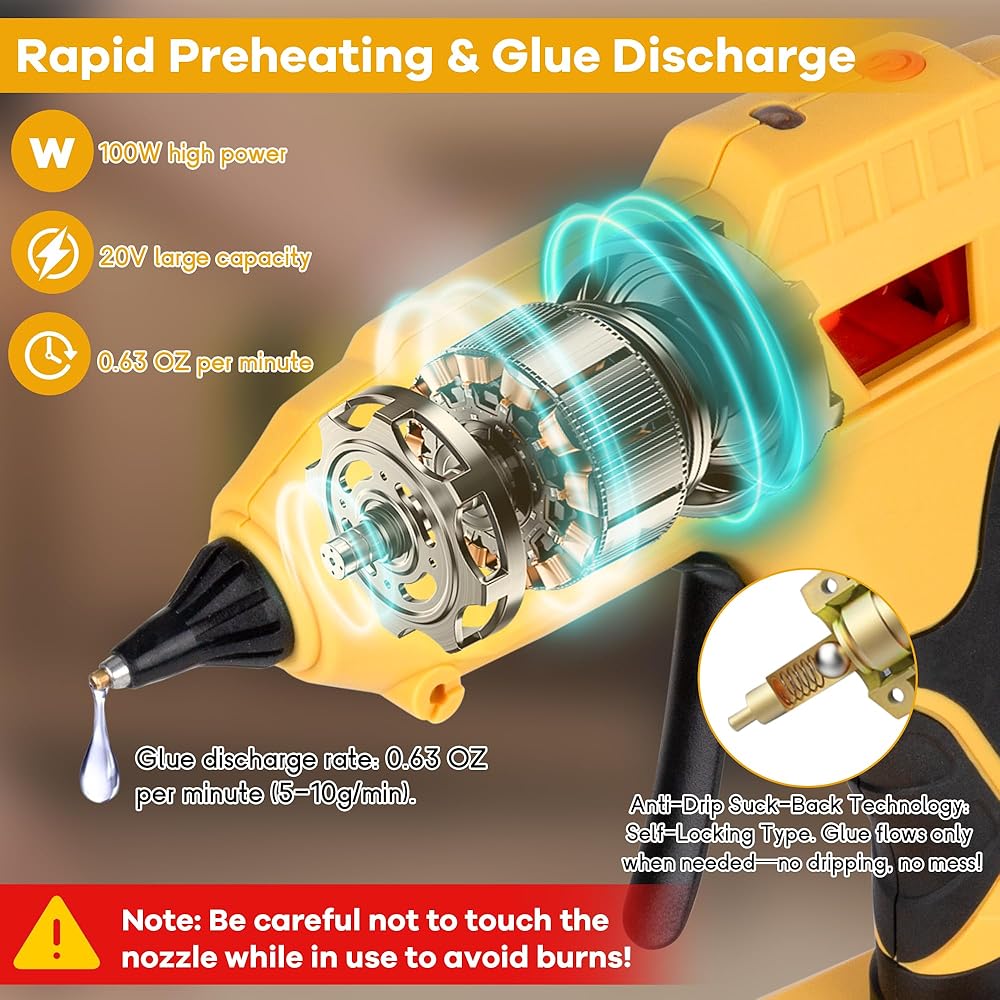 Rapid Preheating & Glue Discharge

W 100W high power

20V large capacity

0.63 OZ per minute

Glue discharge rate: 0.63 OZ per minute (5–10g/min).

Anti-Drip Suck-Back Technology: Self-Locking Type. Glue flows only when needed—no dripping, no mess!

Note: Be careful not to touch the nozzle while in use to avoid burns!