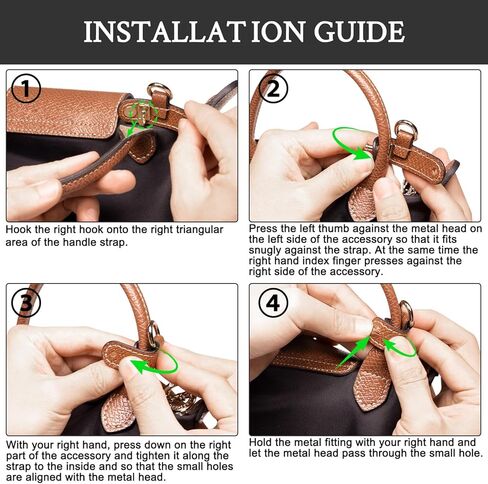 INSTALLAT ION GUIDE

1

Hook the right hook onto the right triangular area of the handle strap.

2

Press the left thumb against the metal head on the left side of the accessory so that it fits snugly against the strap. At the same time the right hand index finger presses against the right side of the accessory.

3

With your right hand, press down on the right part of the accessory and tighten it along the strap to the inside and so that the small holes are aligned with the metal head.

4

Hold the metal fitting with your right hand and let the metal head pass through the small hole.