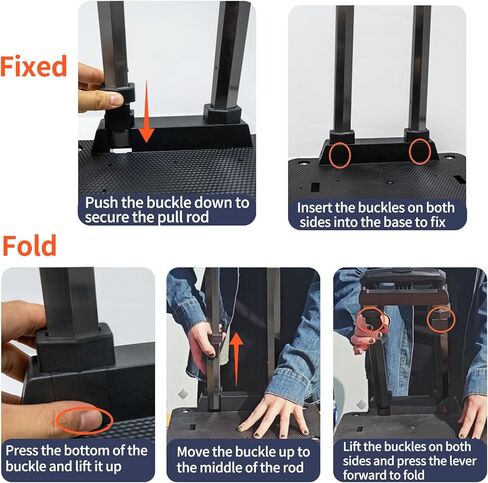 Fixed

Push the buckle down to secure the pull rod

Insert the buckles on both sides into the base to fix

Fold

Press the bottom of the buckle and lift it up

Move the buckle up to the middle of the rod

Lift the buckles on both sides and press the lever forward to fold