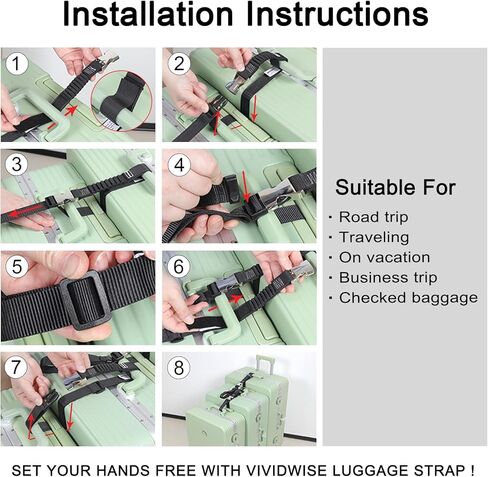 Installation Instructions

1

2

3

4

5

6

7

8

Suitable For

· Road trip
· Traveling
· On vacation
· Business trip
· Checked baggage

SET YOUR HANDS FREE WITH VIVIDWISE LUGGAGE STRAP !