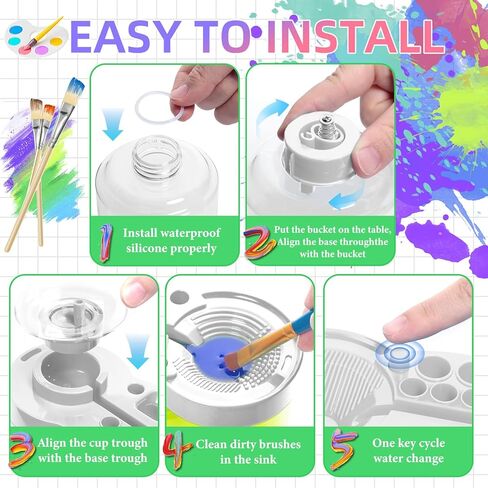 EASY TO INSTALL

1 Install waterproof silicone properly

2 Put the bucket on the table, Align the base throughthe with the bucket

3 Align the cup trough with the base trough

4 Clean dirty brushes in the sink

5 One key cycle water change