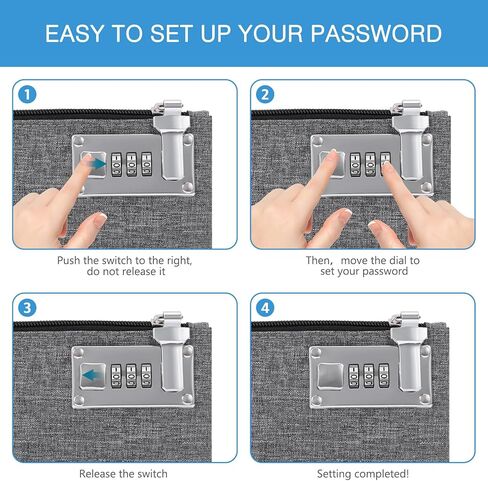 EASY TO SET UP YOUR PASSWORD

1

Push the switch to the right, do not release it

2

Then, move the dial to set your password

3

Release the switch

4

Setting completed!