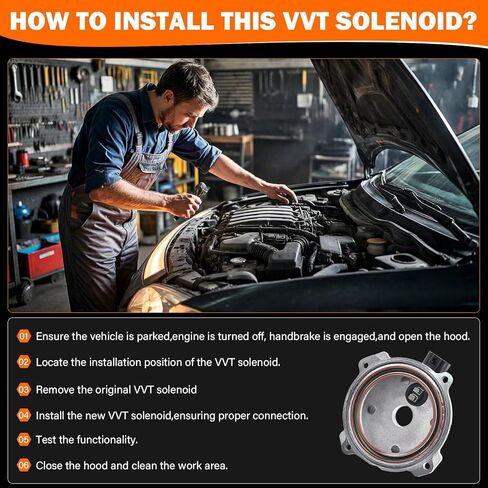 HOW TO INSTALL THIS VVT SOLENOID?

01 Ensure the vehicle is parked,engine is turned off, handbrake is engaged,and open the hood.

02 Locate the installation position of the VVT solenoid.

03 Remove the original VVT solenoid

04 Install the new VVT solenoid,ensuring proper connection.

05 Test the functionality.

06 Close the hood and clean the work area.