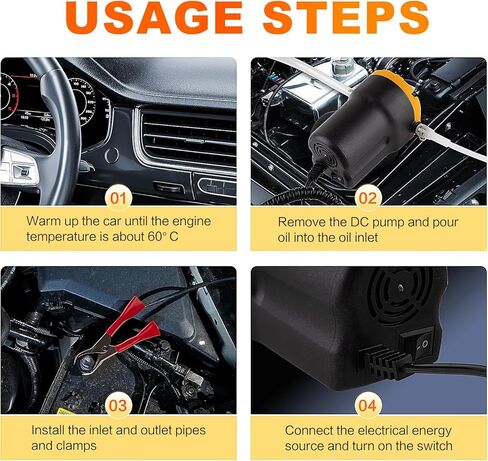 USAGE STEPS

01
Warm up the car until the engine temperature is about 60° C

02
Remove the DC pump and pour oil into the oil inlet

03
Install the inlet and outlet pipes and clamps

04
Connect the electrical energy source and turn on the switch