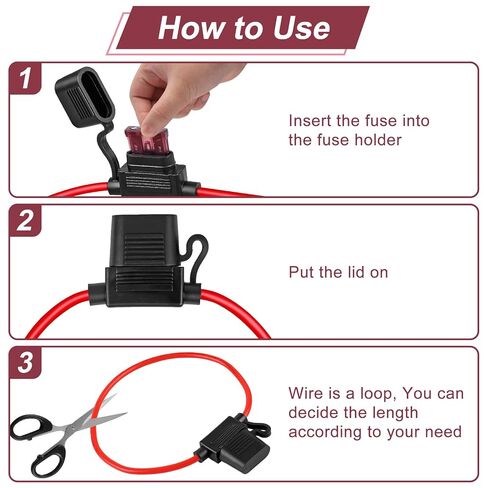 How to Use

1

Insert the fuse into the fuse holder

2

Put the lid on

3

Wire is a loop, You can decide the length according to your need