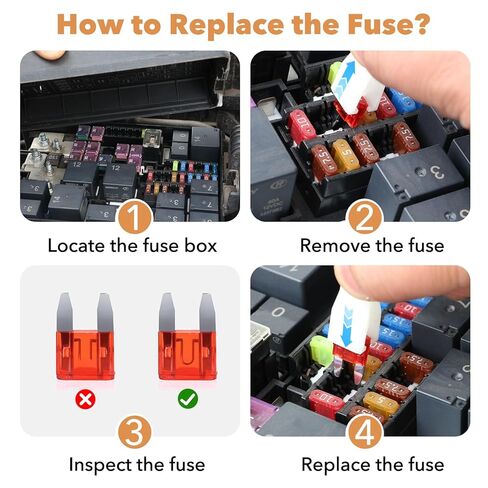 How to Replace the Fuse?

1
Locate the fuse box

2
Remove the fuse

3
Inspect the fuse

4
Replace the fuse