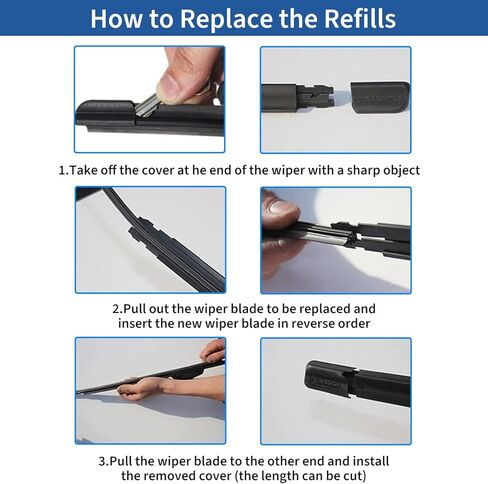 How to Replace the Refills

1.Take off the cover at he end of the wiper with a sharp object

2.Pull out the wiper blade to be replaced and insert the new wiper blade in reverse order

BOSCH

3.Pull the wiper blade to the other end and install the removed cover (the length can be cut)