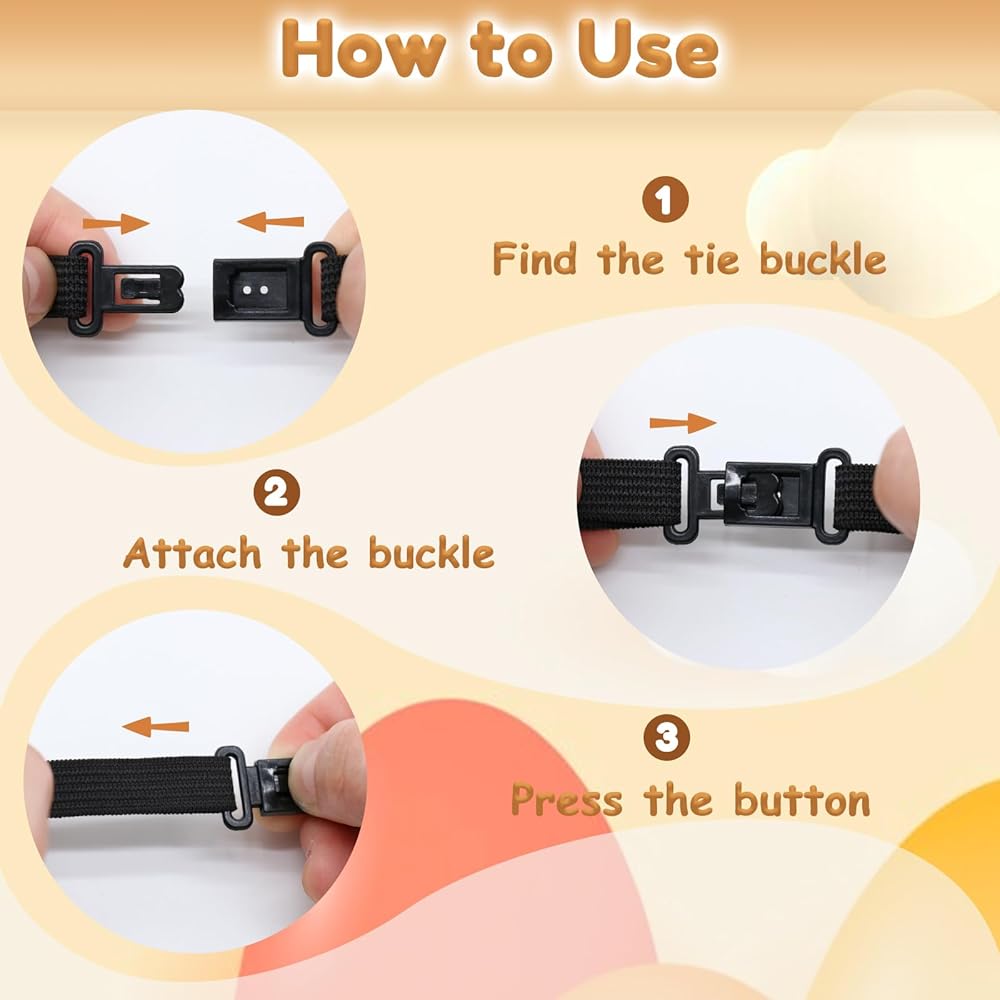 How to Use

1
Find the tie buckle

2
Attach the buckle

3
Press the button