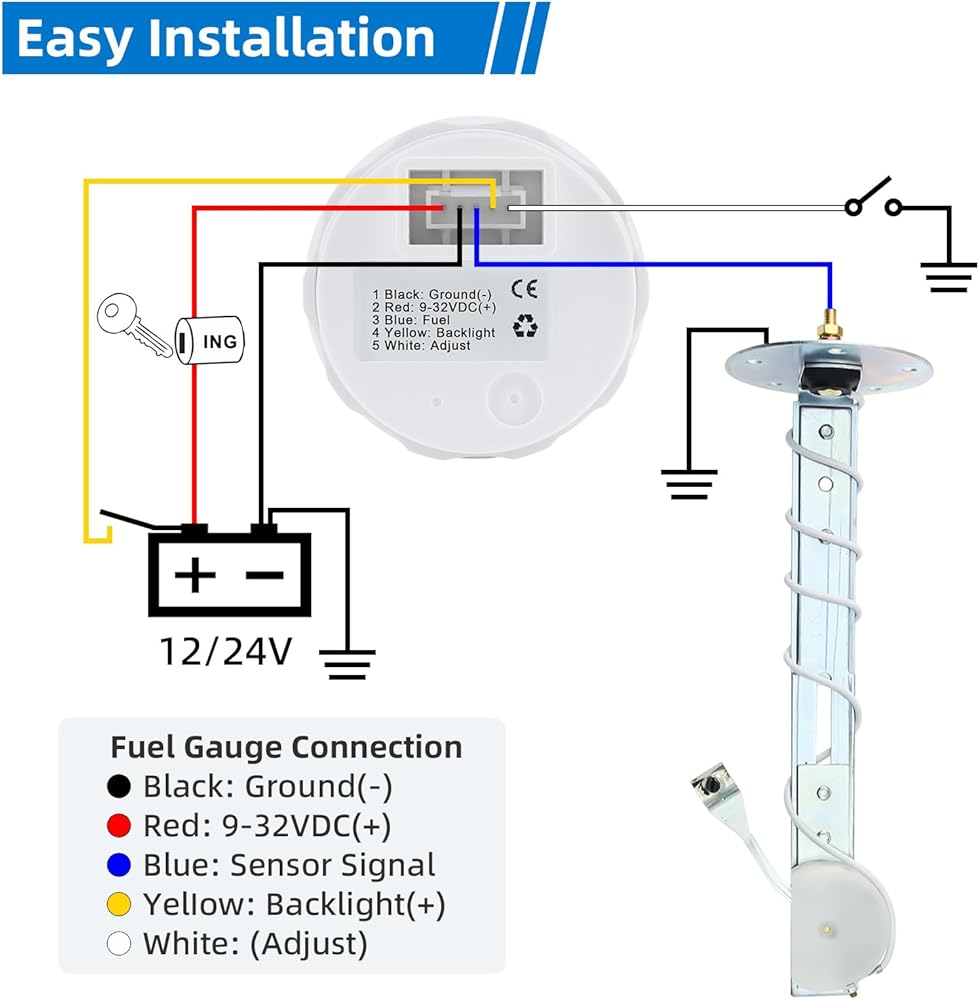 Easy Installation

1 Black: Ground(-)
2 Red: 9-32VDC(+)
3 Blue: Fuel
4 Yellow: Backlight
5 White: Adjust

CE

ING

+ −

12/24V

Fuel Gauge Connection
Black: Ground(-)
Red: 9-32VDC(+)
Blue: Sensor Signal
Yellow: Backlight(+)
White: (Adjust)