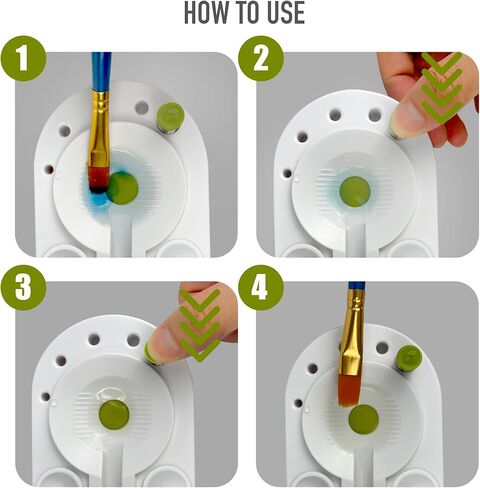 HOW TO USE

1

2

3

4