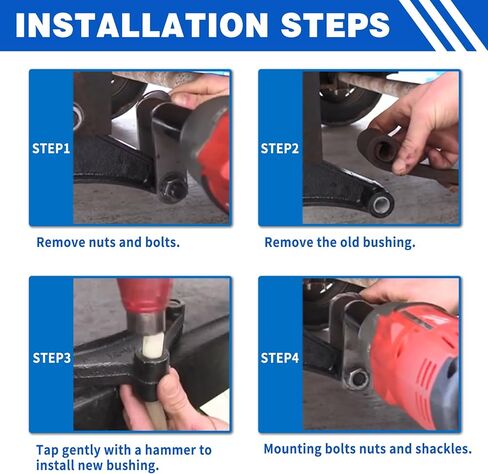 INSTALLATION STEPS

STEP1

Remove nuts and bolts.

STEP2

Remove the old bushing.

STEP3

Tap gently with a hammer to install new bushing.

STEP4

Mounting bolts nuts and shackles.